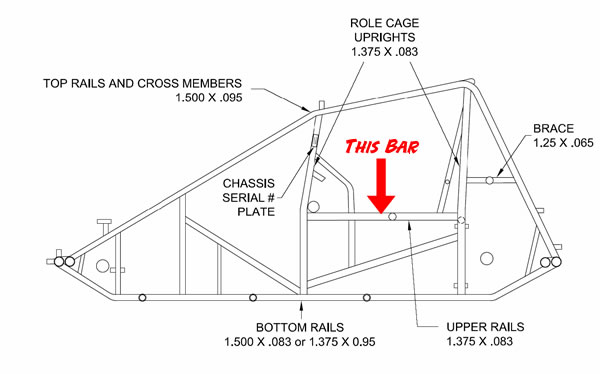 ROLE CAGE
UPRIGHTS
1.375 X .083

TOP RAILS AND CROSS MEMBERS
1.500 X .095

BRACE
1.25 X .065

THIS BAR

CHASSIS
SERIAL #
PLATE

BOTTOM RAILS
1.500 X .083 or 1.375 X 0.95

UPPER RAILS
1.375 X .083